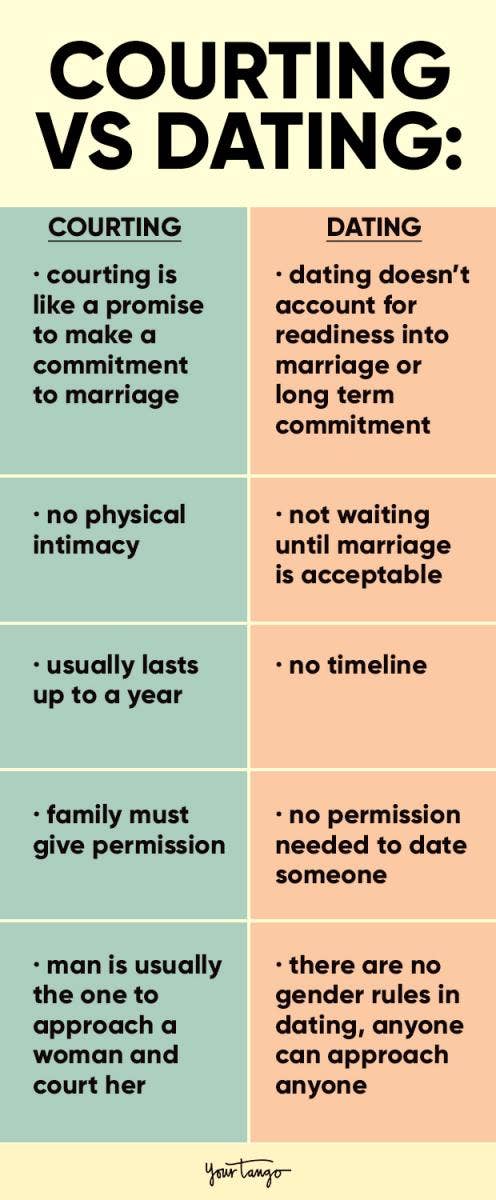 COURTING VS DATING:

| COURTING | DATING |
|---|---|
| · courting is like a promise to make a commitment to marriage | · dating doesn't account for readiness into marriage or long term commitment |
| · no physical intimacy | · not waiting until marriage is acceptable |
| · usually lasts up to a year | · no timeline |
| · family must give permission | · no permission needed to date someone |
| · man is usually the one to approach a woman and court her | · there are no gender rules in dating, anyone can approach anyone |

YourTango